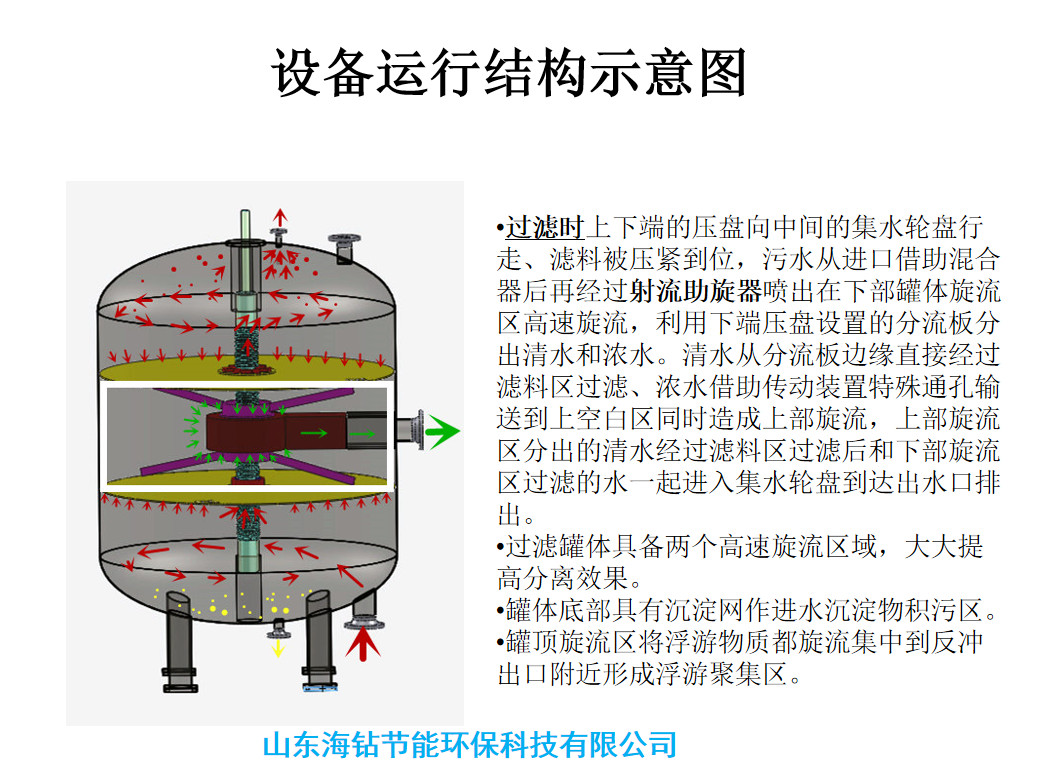 设备运行结构示意图

•过滤时上下端的压盘向中间的集水轮盘行走、滤料被压紧到位，污水从进口借助混合器后再经过射流助旋器喷出在下部罐体旋流区高速旋流，利用下端压盘设置的分流板分出清水和浓水。清水从分流板边缘直接经过滤料区过滤、浓水借助传动装置特殊通孔输送到上空白区同时造成上部旋流，上部旋流区分出的清水经过滤料区过滤后和下部旋流区过滤的水一起进入集水轮盘到达出水口排出。
•过滤罐体具备两个高速旋流区域，大大提高分离效果。
•罐体底部具有沉淀网作进水沉淀物积污区。
•罐顶旋流区将浮游物质都旋流集中到反冲出口附近形成浮游聚集区。

山东海钻节能环保科技有限公司